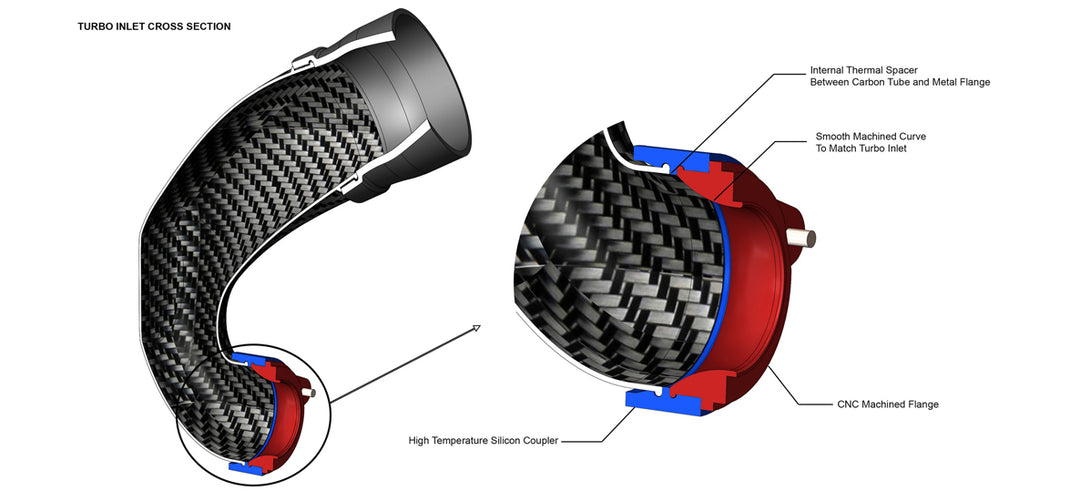 TURBO INLET CROSS SECTION

Internal Thermal Spacer
Between Carbon Tube and Metal Flange

Smooth Machined Curve
To Match Turbo Inlet

CNC Machined Flange

High Temperature Silicon Coupler